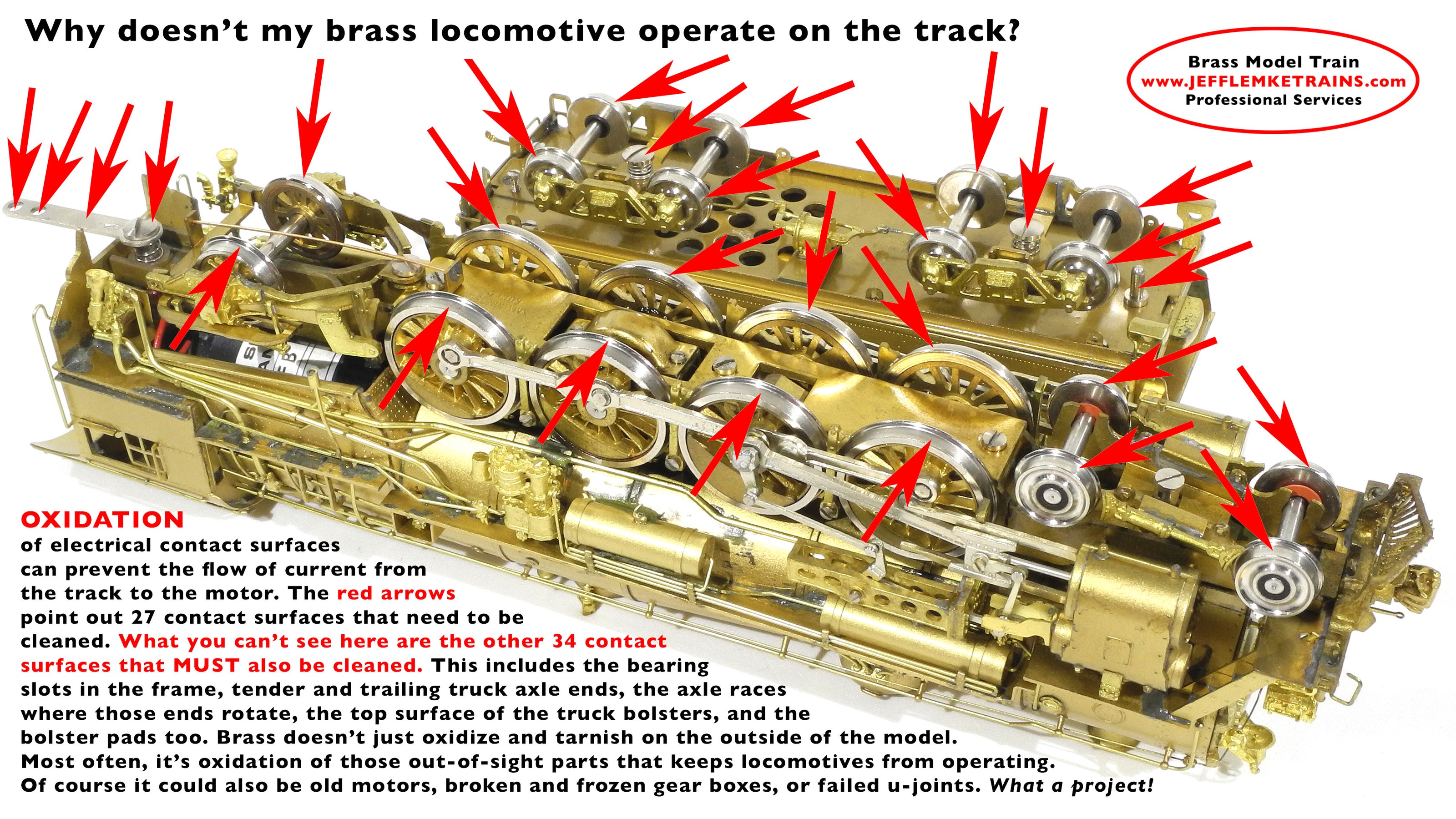 Why doesn't my brass locomotive operate on the track?

Brass Model Train
www.JEFFLEMKETRAINS.com
Professional Services

OXIDATION
of electrical contact surfaces can prevent the flow of current from the track to the motor. The red arrows point out 27 contact surfaces that need to be cleaned. What you can't see here are the other 34 contact surfaces that MUST also be cleaned. This includes the bearing slots in the frame, tender and trailing truck axle ends, the axle races where those ends rotate, the top surface of the truck bolsters, and the bolster pads too. Brass doesn't just oxidize and tarnish on the outside of the model. Most often, it's oxidation of those out-of-sight parts that keeps locomotives from operating. Of course it could also be old motors, broken and frozen gear boxes, or failed u-joints. What a project!